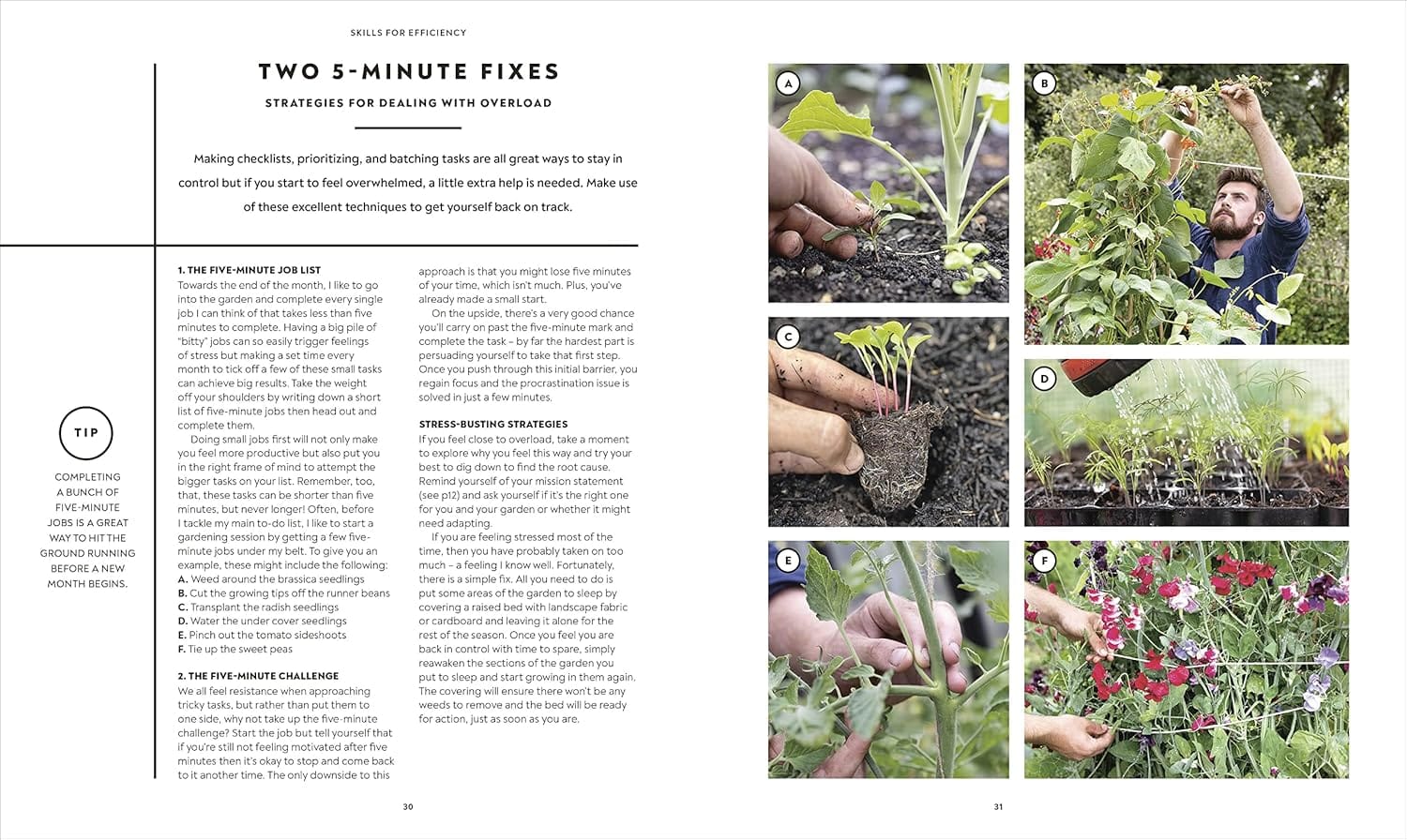 SKILLS FOR EFFICIENCY

TWO 5-MINUTE FIXES

STRATEGIES FOR DEALING WITH OVERLOAD

Making checklists, prioritizing, and batching tasks are all great ways to stay in control but if you start to feel overwhelmed, a little extra help is needed. Make use of these excellent techniques to get yourself back on track.

TIP

COMPLETING A BUNCH OF FIVE-MINUTE JOBS IS A GREAT WAY TO HIT THE GROUND RUNNING BEFORE A NEW MONTH BEGINS.

1. THE FIVE-MINUTE JOB LIST
Towards the end of the month, I like to go into the garden and complete every single job I can think of that takes less than five minutes to complete. Having a big pile of "bitty" jobs can so easily trigger feelings of stress but making a set time every month to tick off a few of these small tasks can achieve big results. Take the weight off your shoulders by writing down a short list of five-minute jobs then head out and complete them.

Doing small jobs first will not only make you feel more productive but also put you in the right frame of mind to attempt the bigger tasks on your list. Remember, too, that, these tasks can be shorter than five minutes, but never longer! Often, before I tackle my main to-do list, I like to start a gardening session by getting a few five-minute jobs under my belt. To give you an example, these might include the following:
A. Weed around the brassica seedlings
B. Cut the growing tips off the runner beans
C. Transplant the radish seedlings
D. Water the under cover seedlings
E. Pinch out the tomato sideshoots
F. Tie up the sweet peas

2. THE FIVE-MINUTE CHALLENGE
We all feel resistance when approaching tricky tasks, but rather than put them to one side, why not take up the five-minute challenge? Start the job but tell yourself that if you're still not feeling motivated after five minutes then it's okay to stop and come back to it another time. The only downside to this approach is that you might lose five minutes of your time, which isn't much. Plus, you've already made a small start.

On the upside, there's a very good chance you'll carry on past the five-minute mark and complete the task – by far the hardest part is persuading yourself to take that first step. Once you push through this initial barrier, you regain focus and the procrastination issue is solved in just a few minutes.

STRESS-BUSTING STRATEGIES
If you feel close to overload, take a moment to explore why you feel this way and try your best to dig down to find the root cause. Remind yourself of your mission statement (see p12) and ask yourself if it's the right one for you and your garden or whether it might need adapting.

If you are feeling stressed most of the time, then you have probably taken on too much – a feeling I know well. Fortunately, there is a simple fix. All you need to do is put some areas of the garden to sleep by covering a raised bed with landscape fabric or cardboard and leaving it alone for the rest of the season. Once you feel you are back in control with time to spare, simply reawaken the sections of the garden you put to sleep and start growing in them again. The covering will ensure there won't be any weeds to remove and the bed will be ready for action, just as soon as you are.

30

A

B

C

D

E

F

31